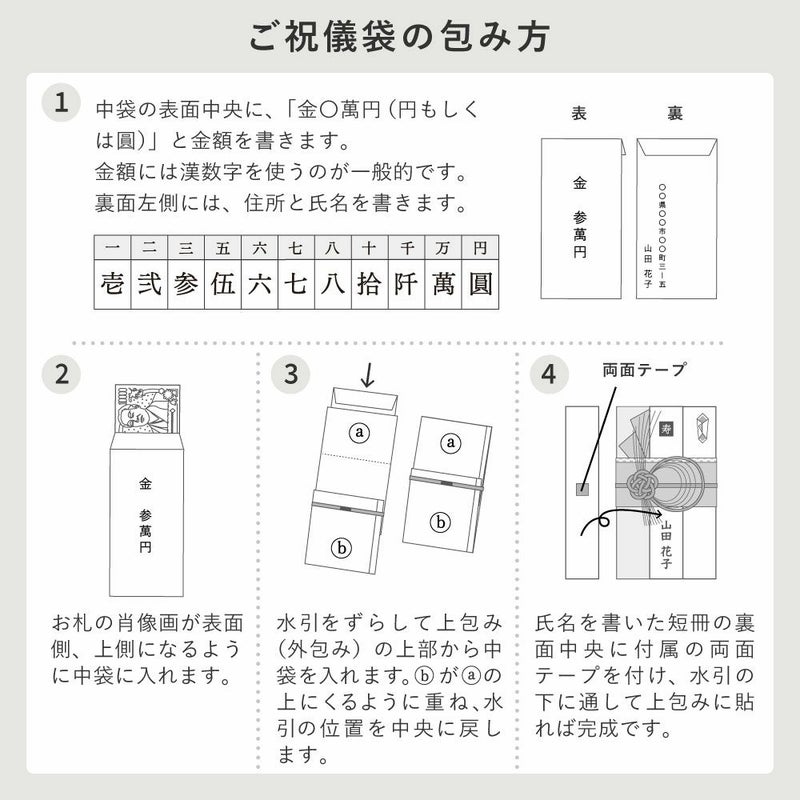 ご祝儀袋の包み方

1

中袋の表面中央に、「金〇萬円（円もしくは圓）」と金額を書きます。
金額には漢数字を使うのが一般的です。
裏面左側には、住所と氏名を書きます。

| 一 | 二 | 三 | 五 | 六 | 七 | 八 | 十 | 千 | 万 | 円 |
|---|---|---|---|---|---|---|---|---|---|---|
| 壱 | 弐 | 参 | 伍 | 六 | 七 | 八 | 拾 | 阡 | 萬 | 圓 |

表

金
参萬円

裏

〇〇県〇〇市〇〇町三ー五
山田 花子

2

金
参萬円

お札の肖像画が表面側、上側になるように中袋に入れます。

3

ⓐ
ⓑ
ⓐ
ⓑ

水引をずらして上包み（外包み）の上部から中袋を入れます。ⓑがⓐの上にくるように重ね、水引の位置を中央に戻します。

4

両面テープ

寿

山田 花子

氏名を書いた短冊の裏面中央に付属の両面テープを付け、水引の下に通して上包みに貼れば完成です。