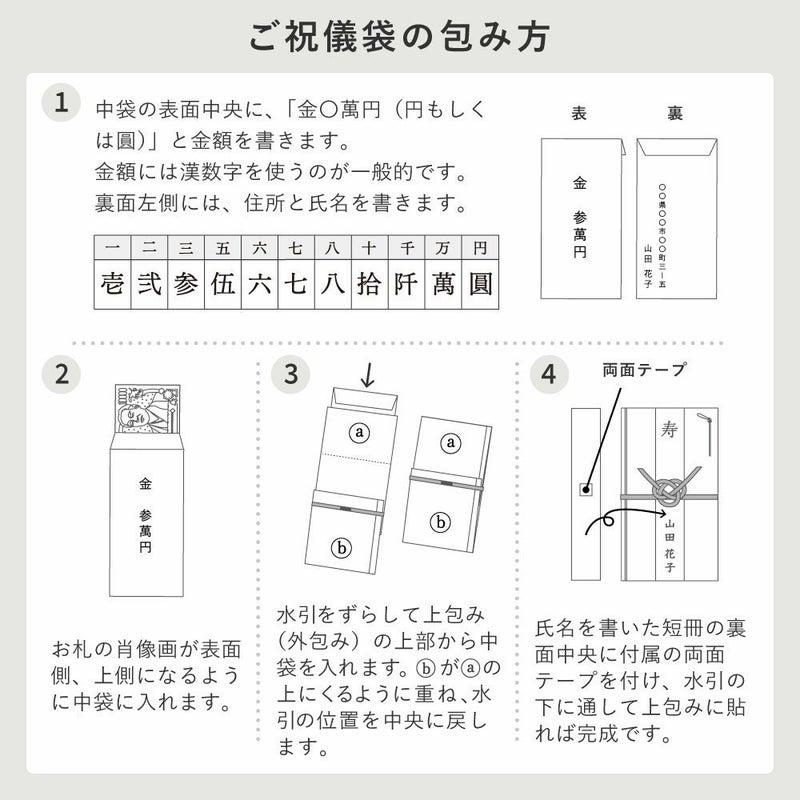 ご祝儀袋の包み方

1
中袋の表面中央に、「金〇萬円（円もしくは圓）」と金額を書きます。
金額には漢数字を使うのが一般的です。
裏面左側には、住所と氏名を書きます。

| 一 | 二 | 三 | 五 | 六 | 七 | 八 | 十 | 千 | 万 | 円 |
|---|---|---|---|---|---|---|---|---|---|---|
| 壱 | 弐 | 参 | 伍 | 六 | 七 | 八 | 拾 | 阡 | 萬 | 圓 |

表
金
参萬円

裏
〇〇県〇〇市〇〇町三ー五
山田 花子

2
金
参萬円

お札の肖像画が表面側、上側になるように中袋に入れます。

3
ⓐ
ⓑ
ⓐ
ⓑ

水引をずらして上包み（外包み）の上部から中袋を入れます。ⓑがⓐの上にくるように重ね、水引の位置を中央に戻します。

4
両面テープ
寿
山田 花子

氏名を書いた短冊の裏面中央に付属の両面テープを付け、水引の下に通して上包みに貼れば完成です。