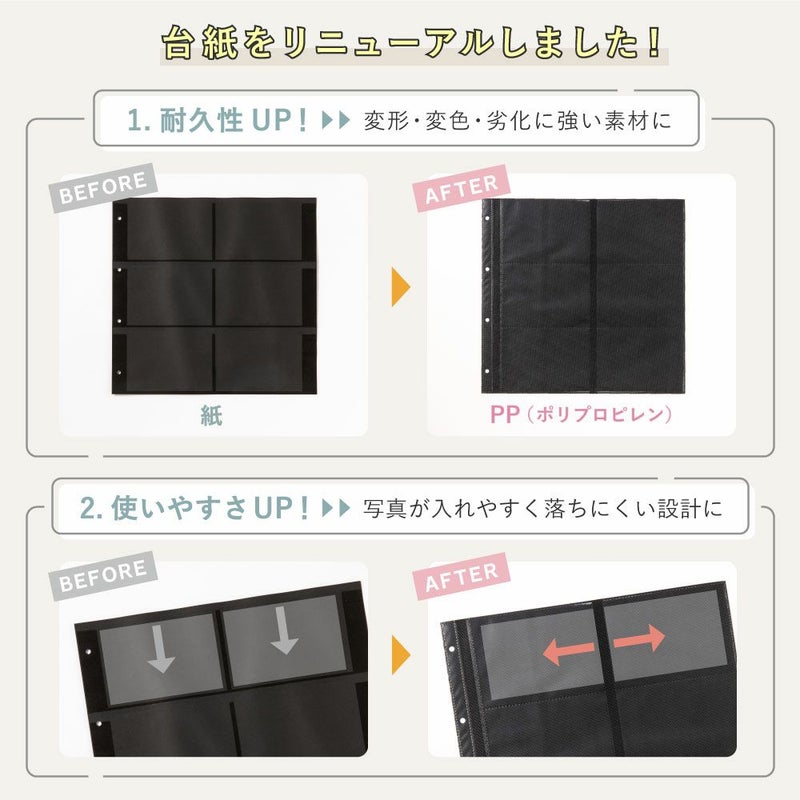 台紙をリニューアルしました！

1. 耐久性 UP！ ▶▶ 変形・変色・劣化に強い素材に

BEFORE

紙

AFTER

PP（ポリプロピレン）

2. 使いやすさ UP！ ▶▶ 写真が入れやすく落ちにくい設計に

BEFORE

AFTER